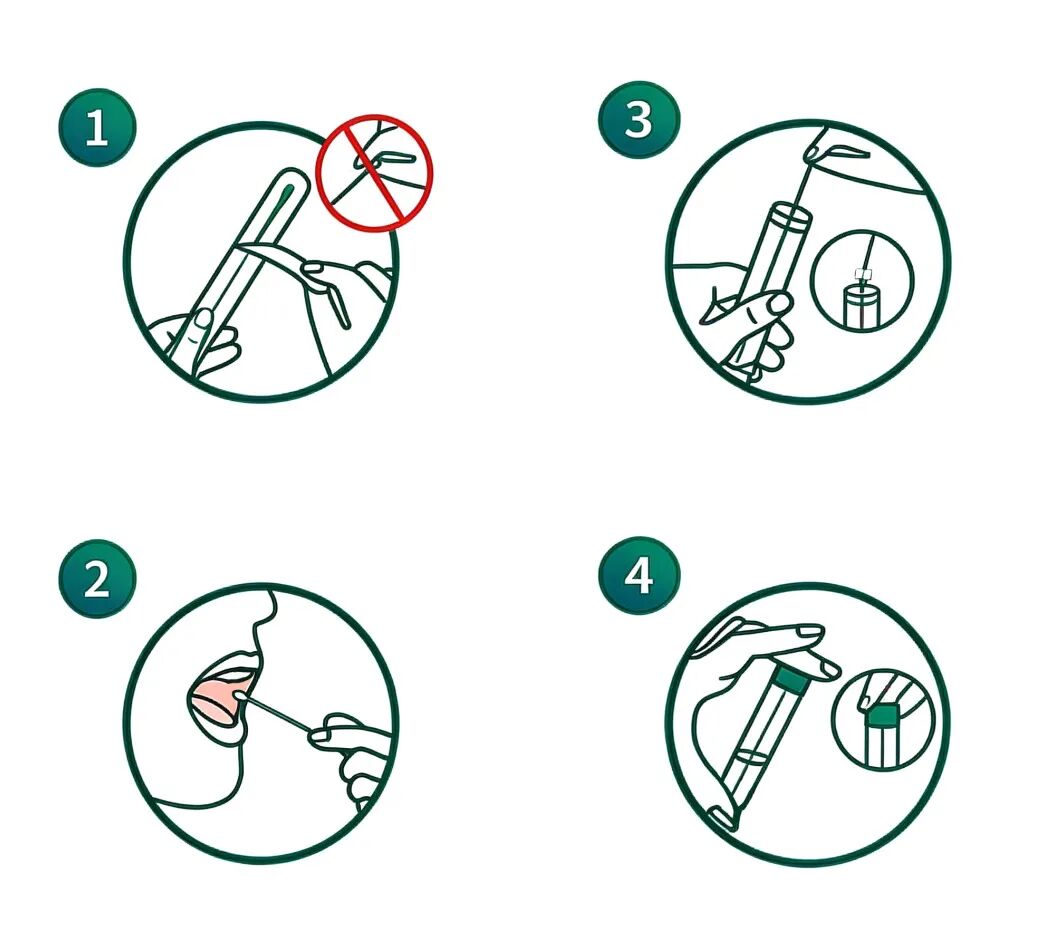 1

3

2

4