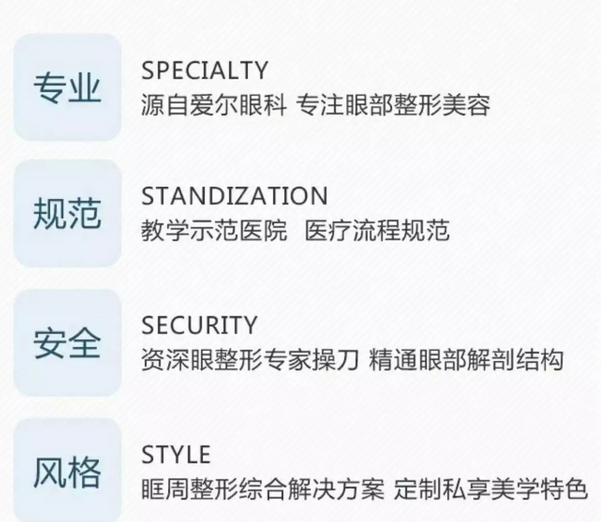 专业

SPECIALTY
源自爱尔眼科 专注眼部整形美容

规范

STANDIZATION
教学示范医院 医疗流程规范

安全

SECURITY
资深眼整形专家操刀 精通眼部解剖结构

风格

STYLE
眶周整形综合解决方案 定制私享美学特色